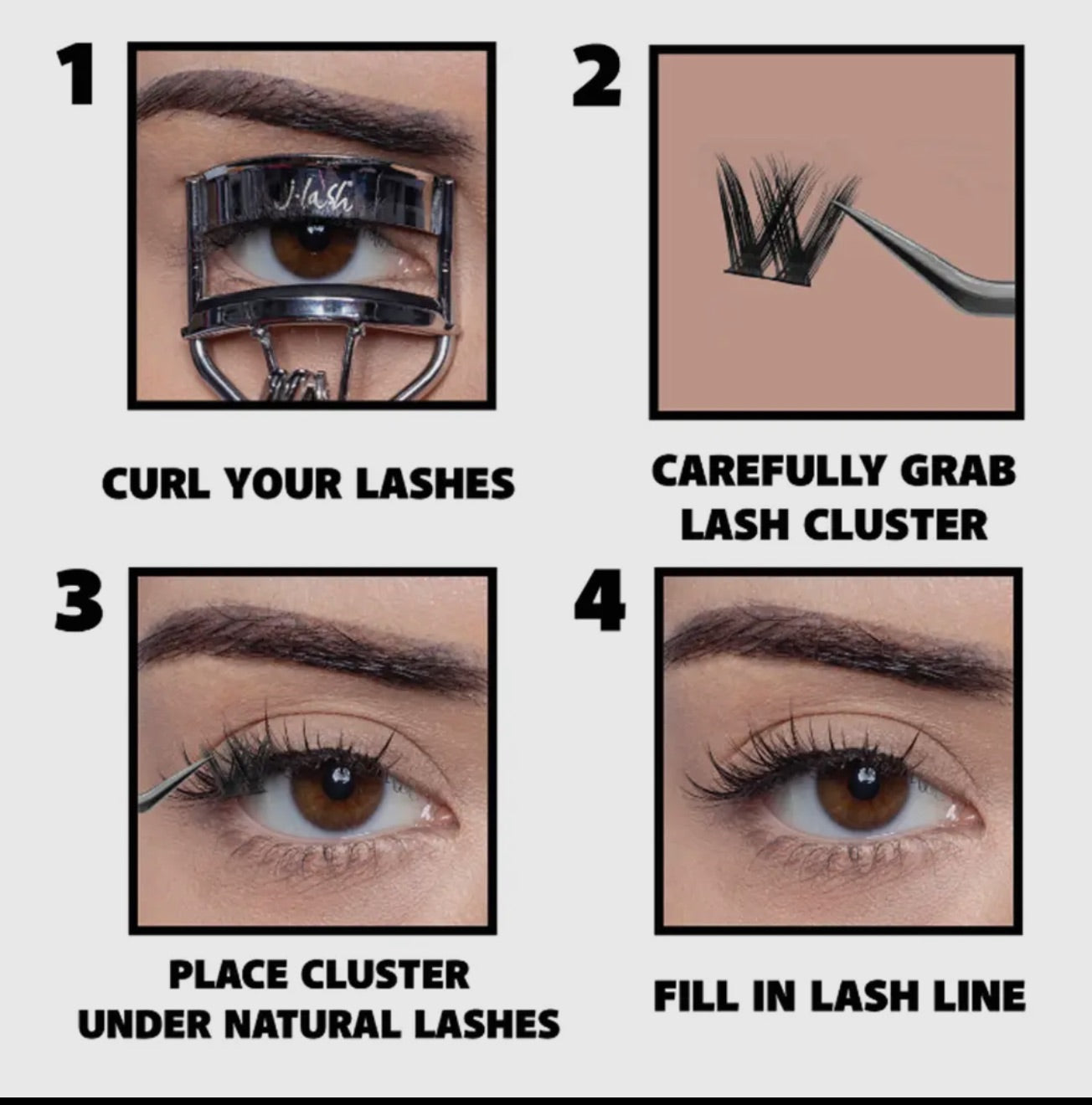 1

J-lash

CURL YOUR LASHES

2

CAREFULLY GRAB LASH CLUSTER

3

PLACE CLUSTER UNDER NATURAL LASHES

4

FILL IN LASH LINE